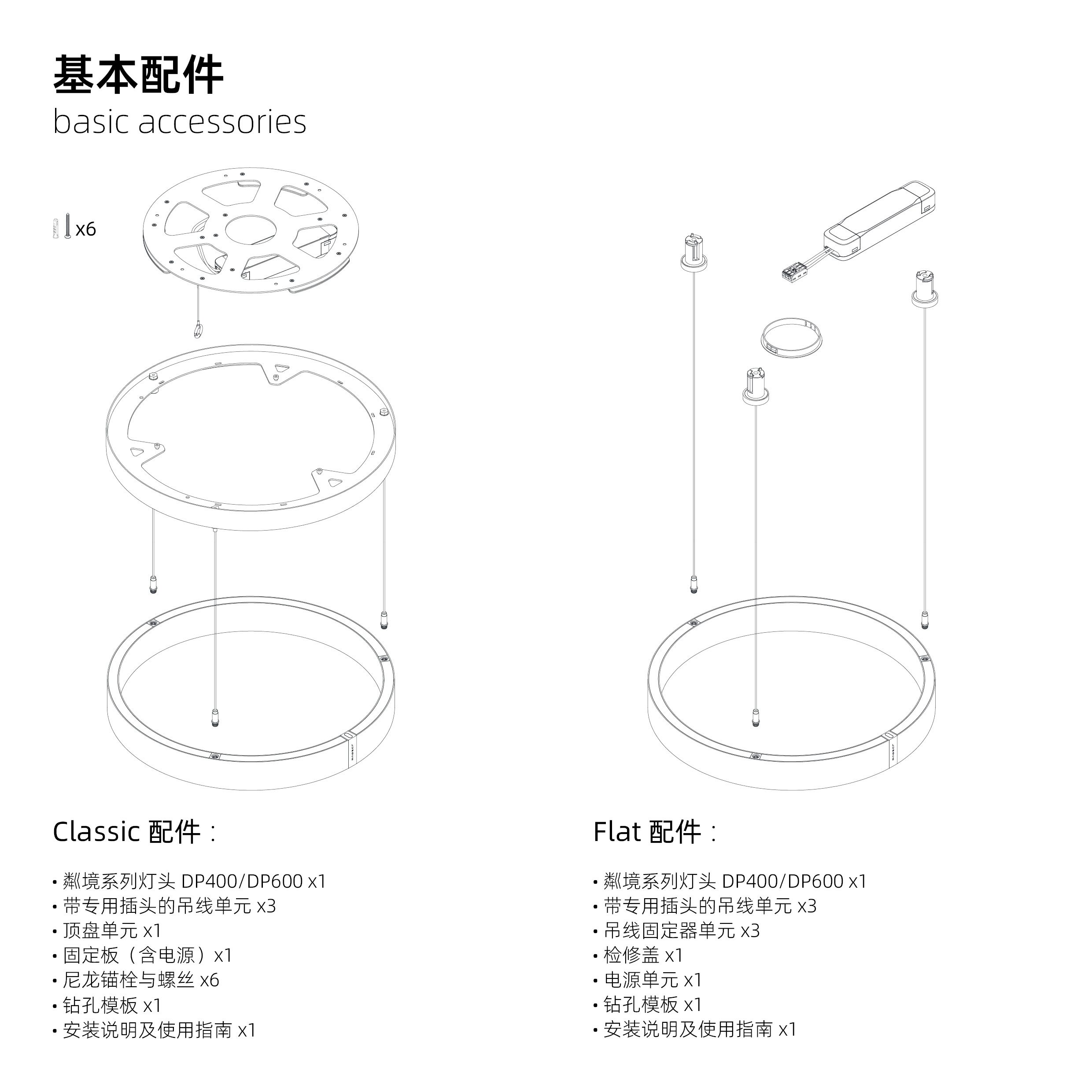 基本配件
basic accessories

x6

Classic 配件：

• 粼境系列灯头 DP400/DP600 x1
• 带专用插头的吊线单元 x3
• 顶盘单元 x1
• 固定板（含电源）x1
• 尼龙锚栓与螺丝 x6
• 钻孔模板 x1
• 安装说明及使用指南 x1

Flat 配件：

• 粼境系列灯头 DP400/DP600 x1
• 带专用插头的吊线单元 x3
• 吊线固定器单元 x3
• 检修盖 x1
• 电源单元 x1
• 钻孔模板 x1
• 安装说明及使用指南 x1